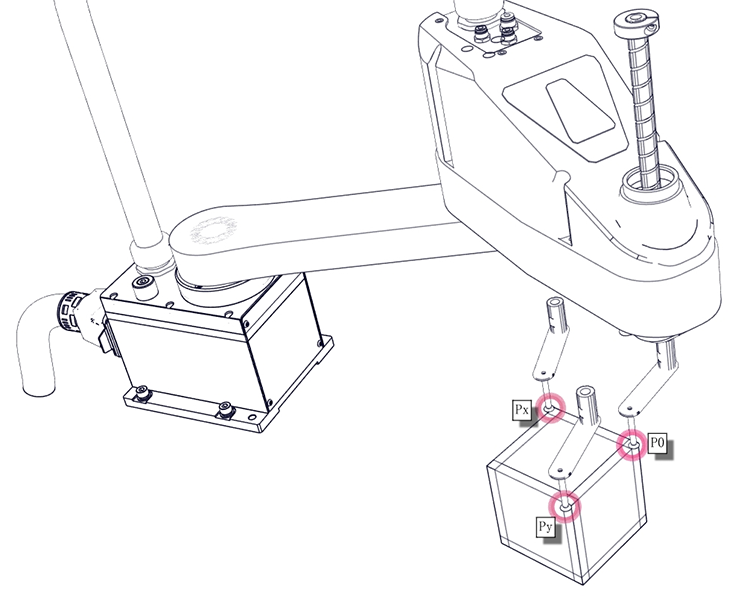 Px
P0
Py